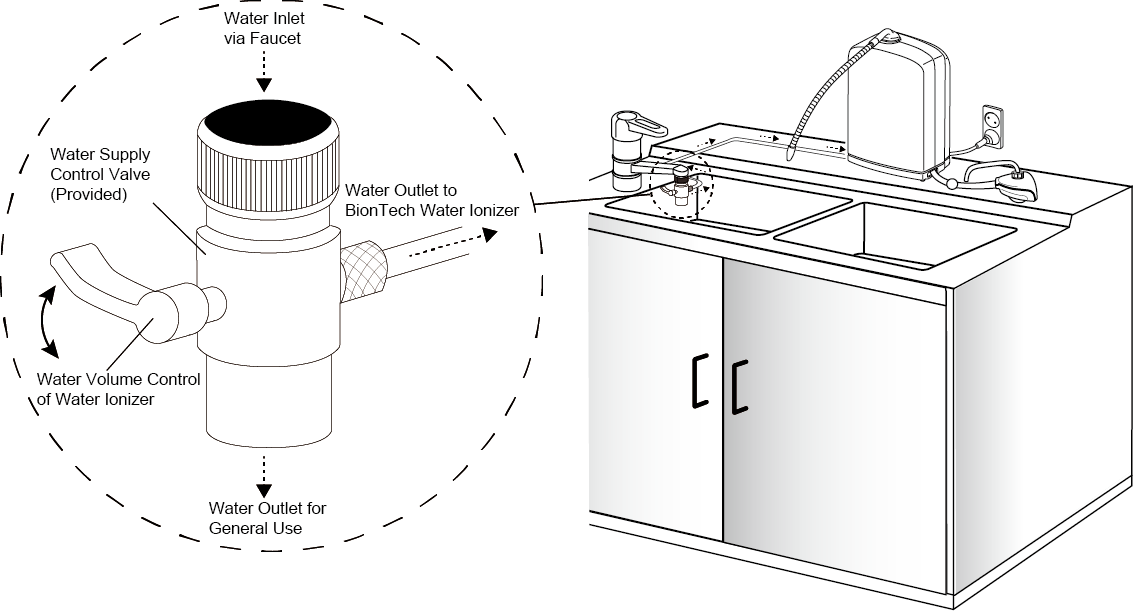 Water Inlet via Faucet

Water Supply Control Valve (Provided)

Water Outlet to BionTech Water Ionizer

Water Volume Control of Water Ionizer

Water Outlet for General Use