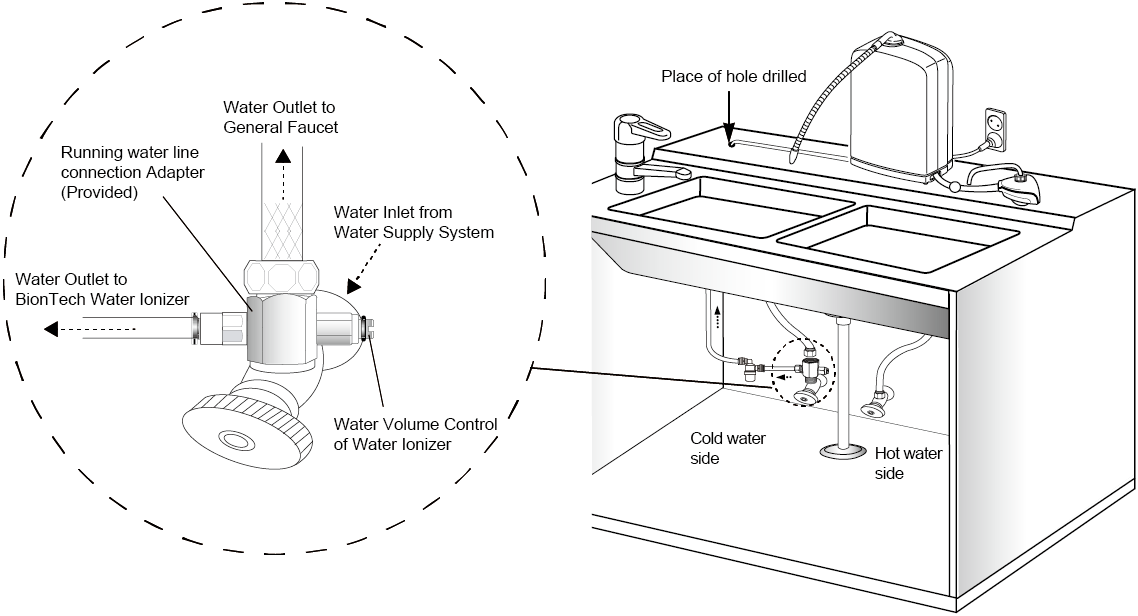 Water Outlet to General Faucet

Running water line connection Adapter (Provided)

Water Inlet from Water Supply System

Water Outlet to BionTech Water Ionizer

Water Volume Control of Water Ionizer

Place of hole drilled

Cold water side

Hot water side